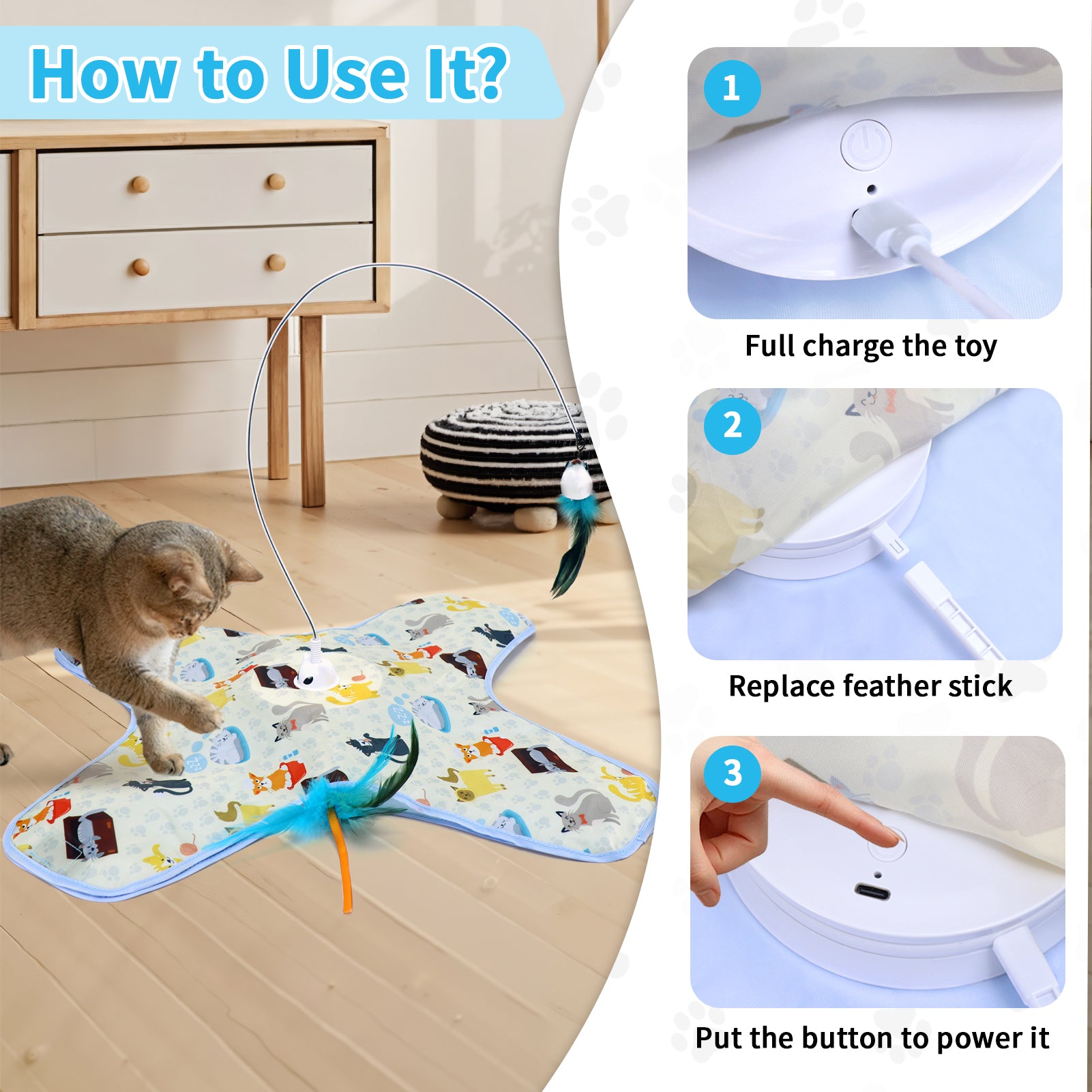 How to Use It?

1

Full charge the toy

2

Replace feather stick

3

Put the button to power it