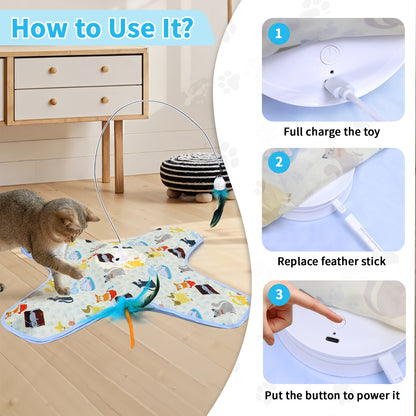 How to Use It?

1
Full charge the toy

2
Replace feather stick

3
Put the button to power it