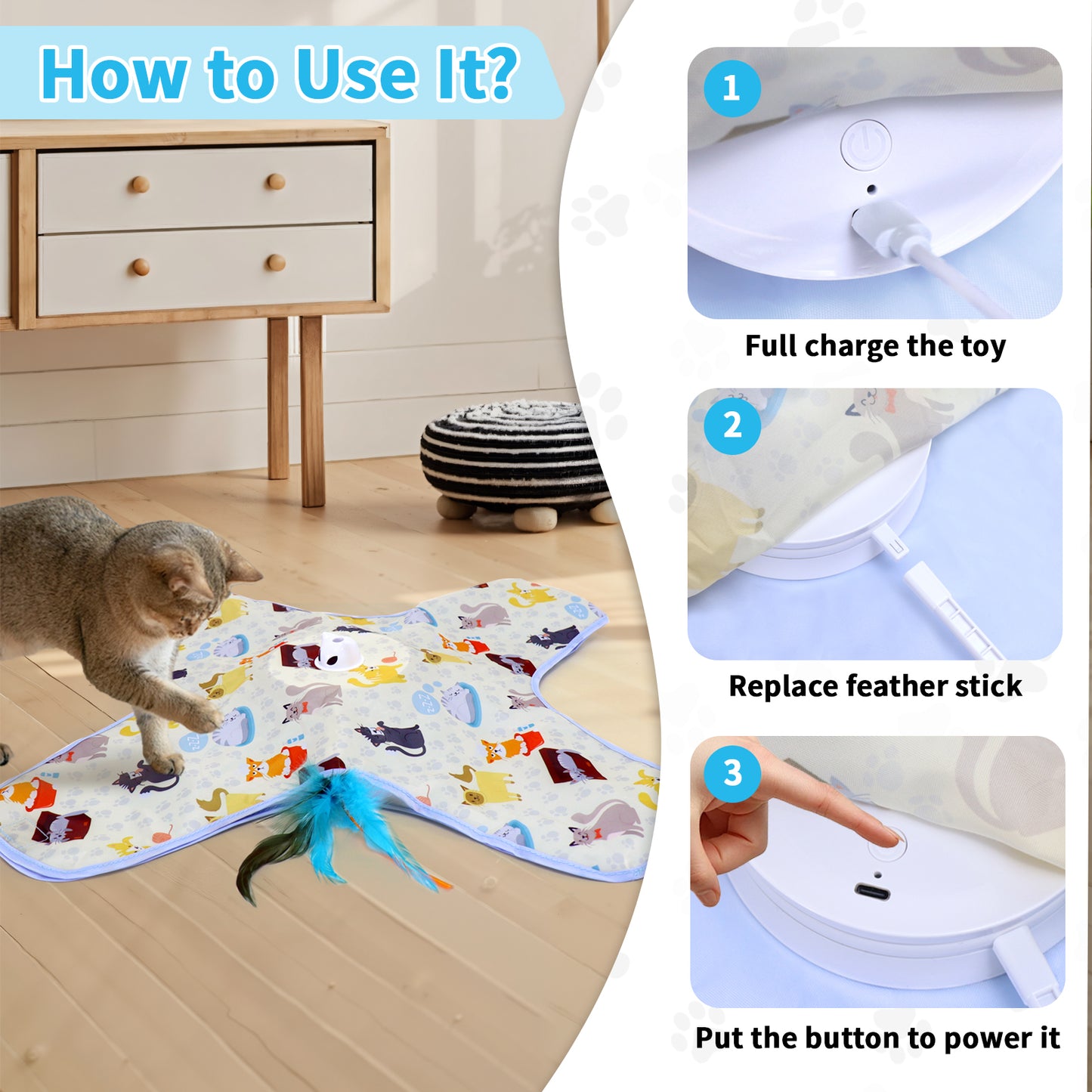 How to Use It?

1

Full charge the toy

2

Replace feather stick

3

Put the button to power it