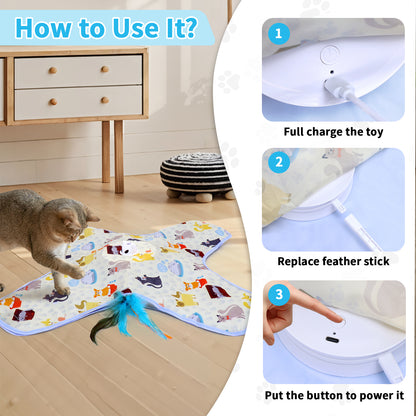 How to Use It?

1

Full charge the toy

2

Replace feather stick

3

Put the button to power it