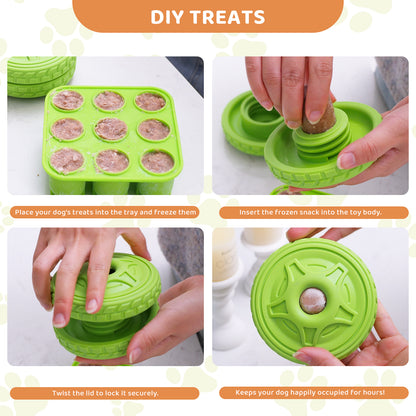 DIY TREATS

Place your dog's treats into the tray and freeze them

Insert the frozen snack into the toy body.

Twist the lid to lock it securely.

Keeps your dog happily occupied for hours!